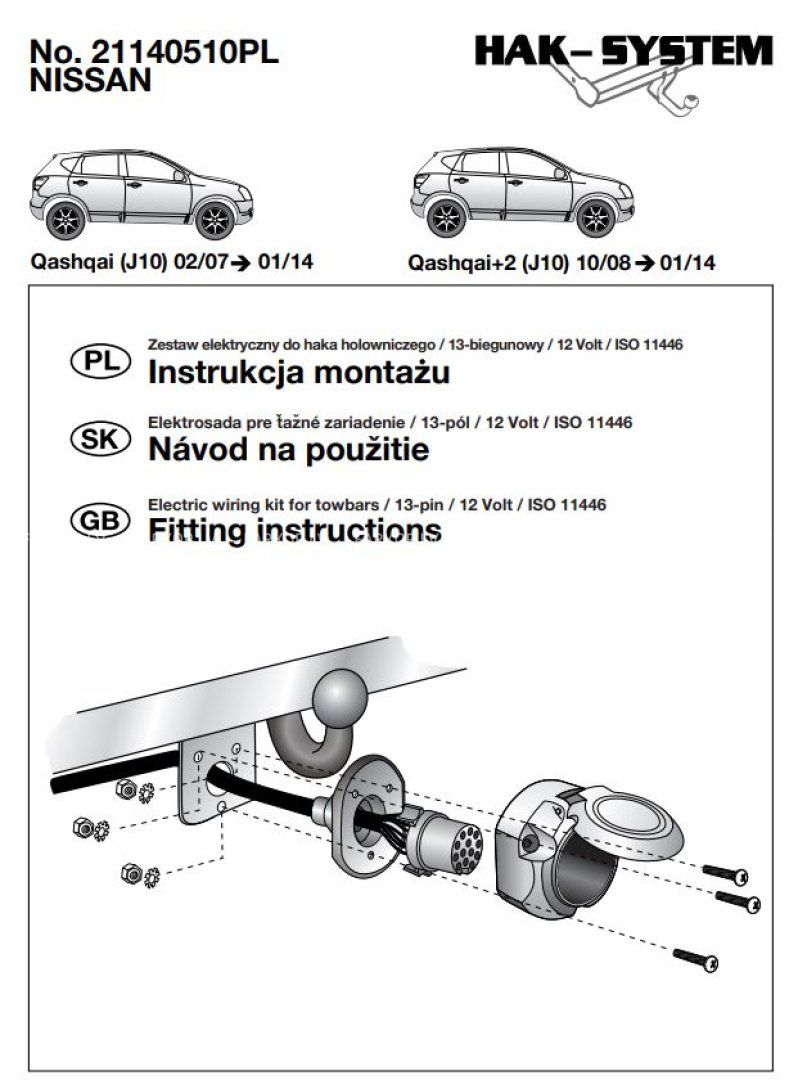 No. 21140510PL
NISSAN

HAK–SYSTEM

Qashqai (J10) 02/07→ 01/14

Qashqai+2 (J10) 10/08→ 01/14

PL
Zestaw elektryczny do haka holowniczego / 13-biegunowy / 12 Volt / ISO 11446
Instrukcja montażu

SK
Elektrosada pre ťažné zariadenie / 13-pól / 12 Volt / ISO 11446
Návod na použitie

GB
Electric wiring kit for towbars / 13-pin / 12 Volt / ISO 11446
Fitting instructions