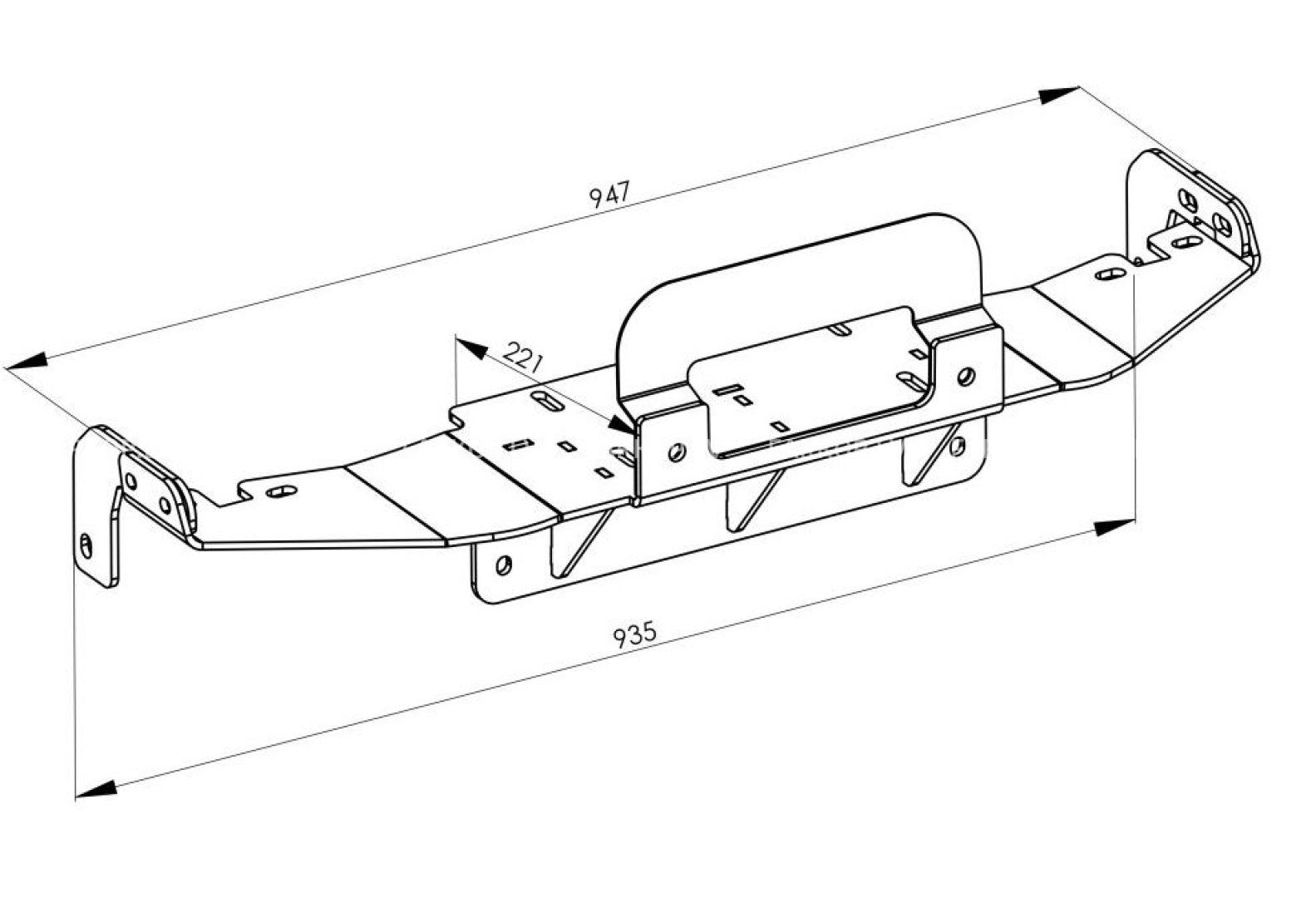 947

221

935